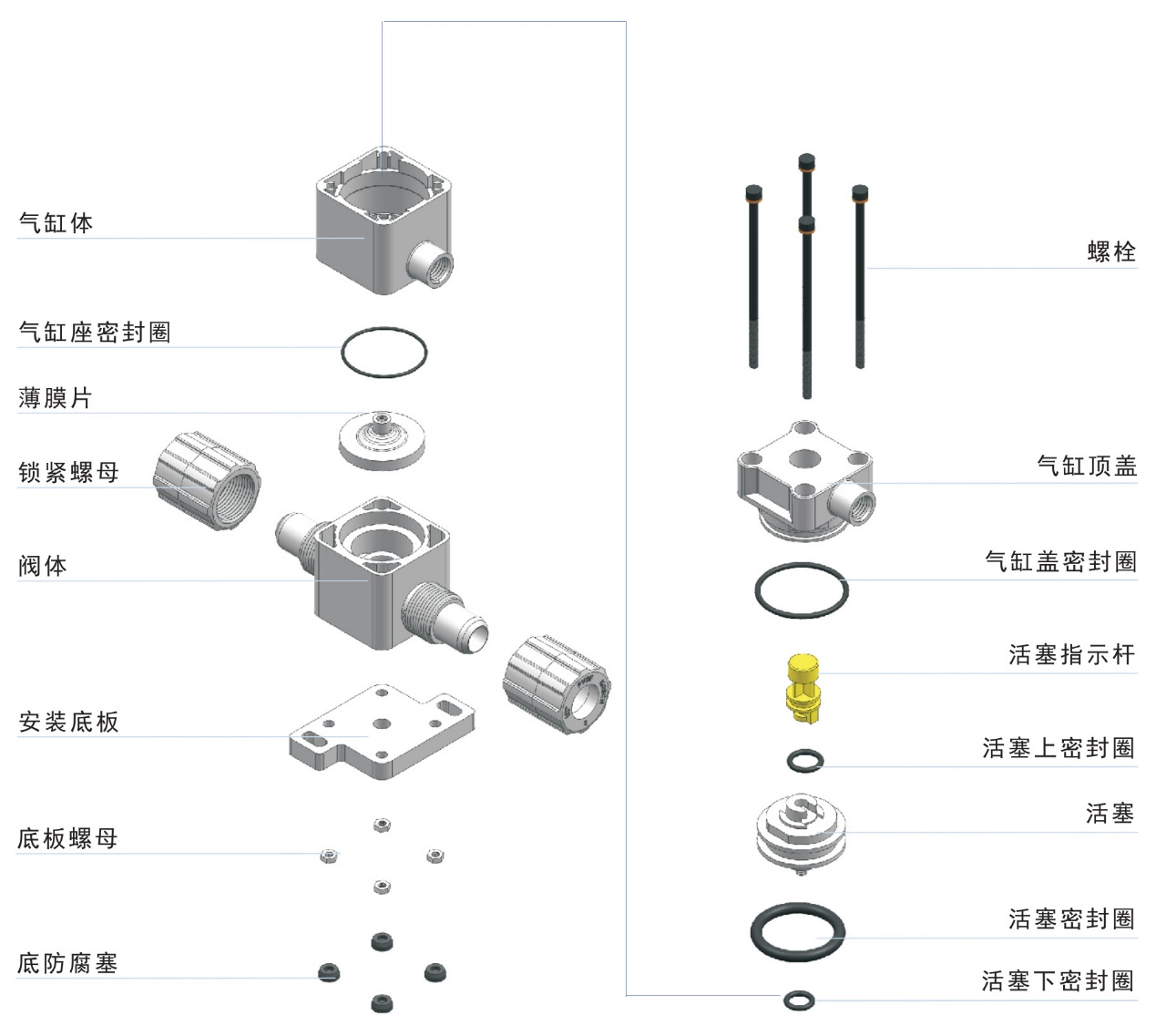 气缸体

气缸座密封圈

薄膜片

锁紧螺母

阀体

安装底板

底板螺母

底防腐塞

螺栓

气缸顶盖

气缸盖密封圈

活塞指示杆

活塞上密封圈

活塞

活塞密封圈

活塞下密封圈